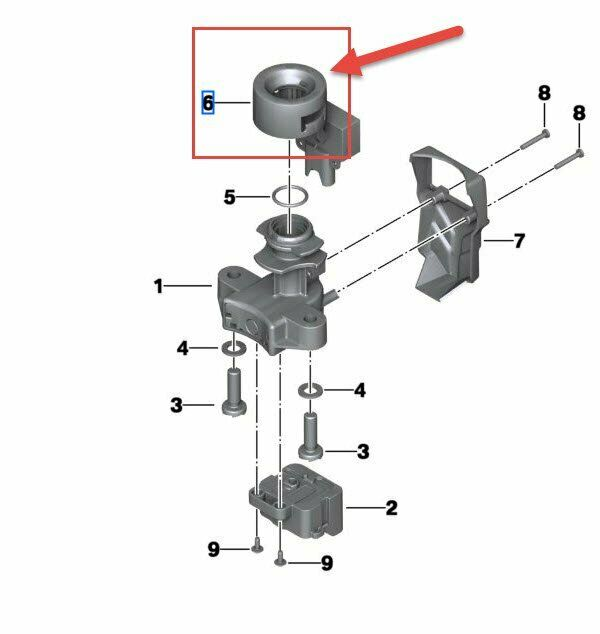 6
8
8
5
7
1
4
4
3
3
2
9
9